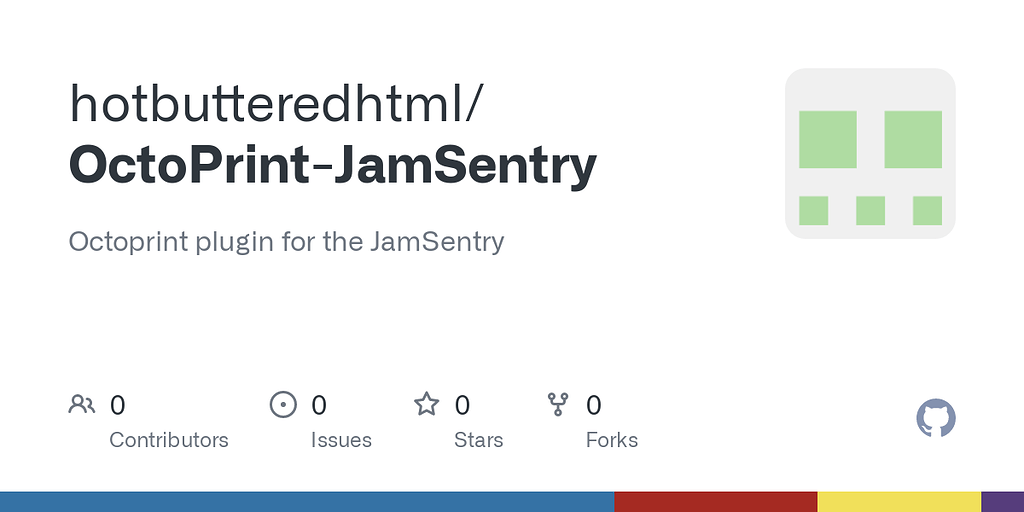 hotbutteredhtml/
OctoPrint-JamSentry

Octoprint plugin for the JamSentry

0
Contributors

0
Issues

0
Stars

0
Forks